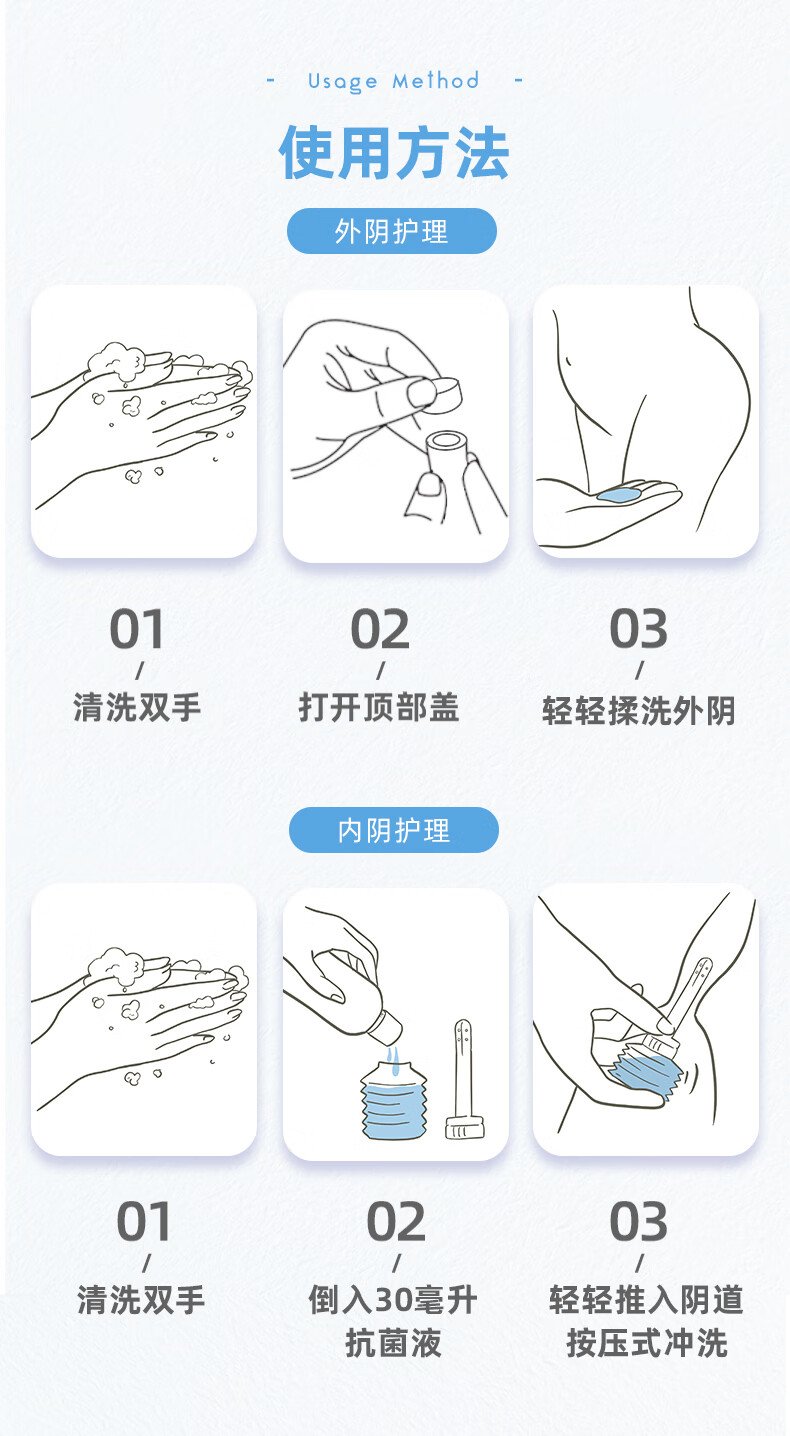 - Usage Method -

使用方法

外阴护理

01
/
清洗双手

02
/
打开顶部盖

03
/
轻轻揉洗外阴

内阴护理

01
/
清洗双手

02
/
倒入30毫升抗菌液

03
/
轻轻推入阴道按压式冲洗