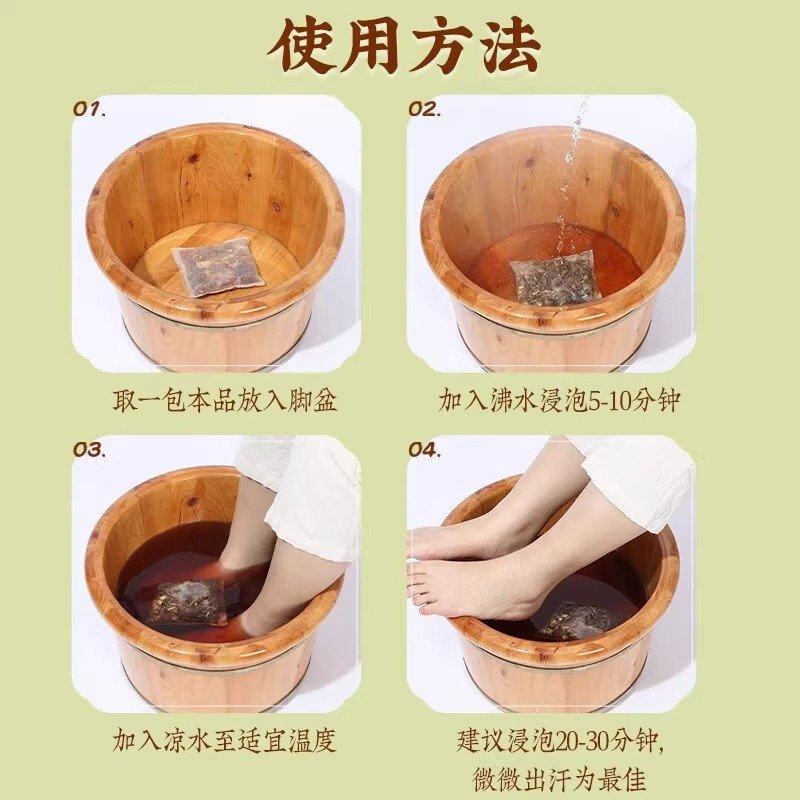 使用方法

01.

取一包本品放入脚盆

02.

加入沸水浸泡5-10分钟

03.

加入凉水至适宜温度

04.

建议浸泡20-30分钟,
微微出汗为最佳