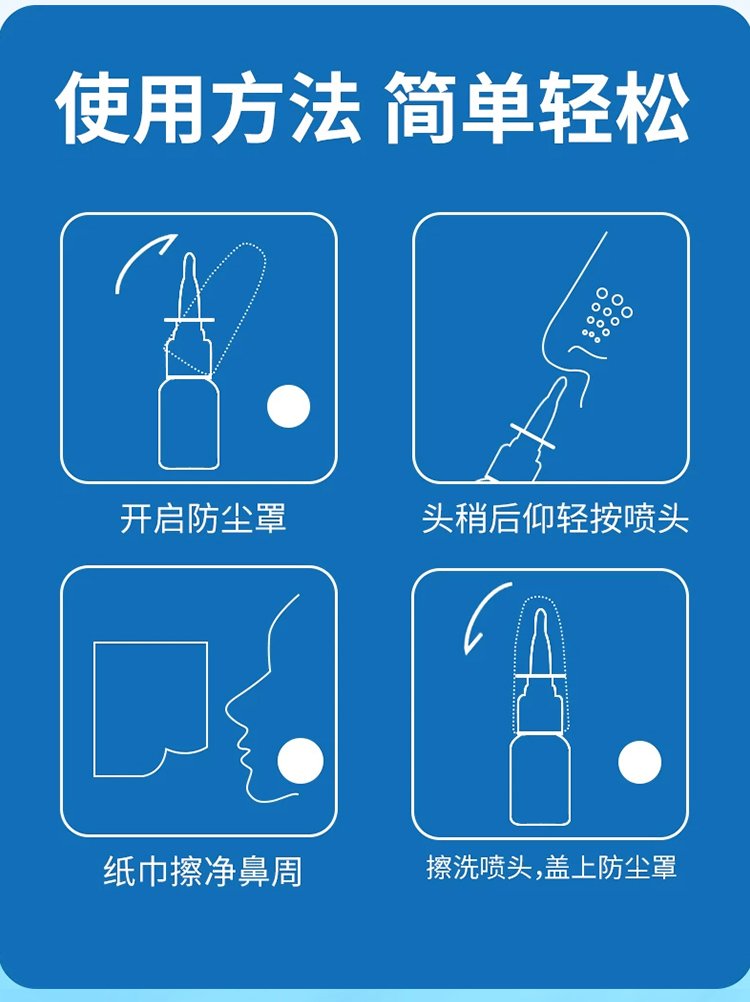 使用方法 简单轻松

开启防尘罩

头稍后仰轻按喷头

纸巾擦净鼻周

擦洗喷头,盖上防尘罩