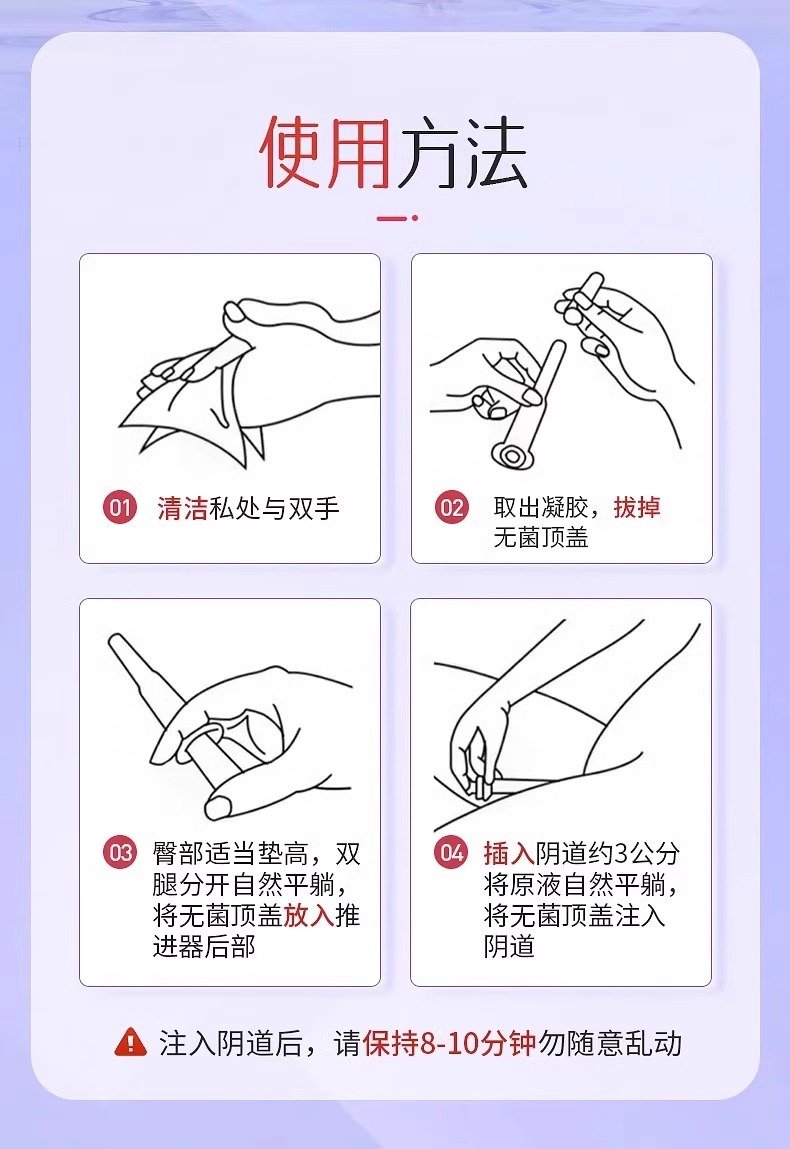 使用方法

01 清洁私处与双手

02 取出凝胶，拔掉无菌顶盖

03 臀部适当垫高，双腿分开自然平躺，将无菌顶盖放入推进器后部

04 插入阴道约3公分将原液自然平躺，将无菌顶盖注入阴道

注入阴道后，请保持8-10分钟勿随意乱动