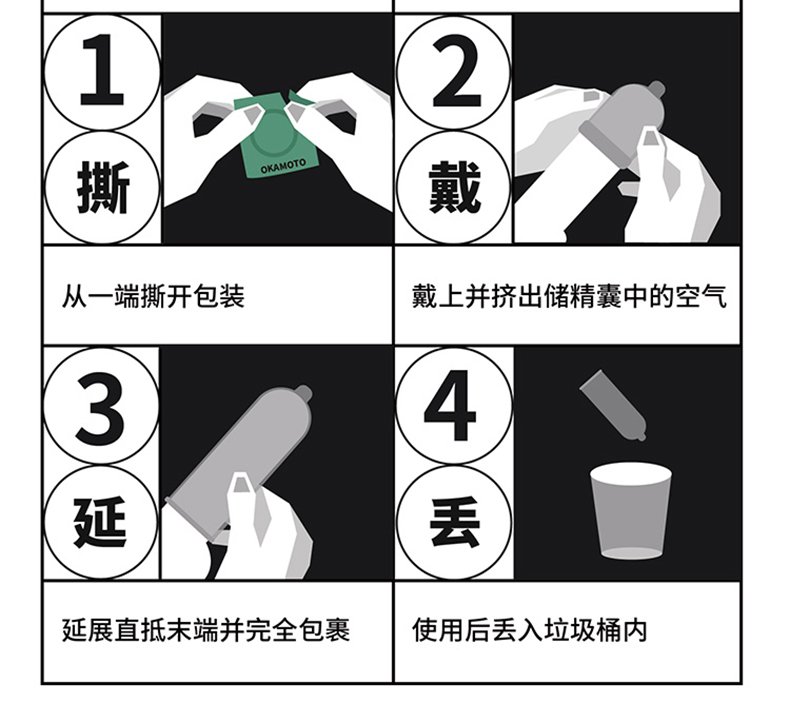 1
撕
OKAMOTO
从一端撕开包装

2
戴
戴上并挤出储精囊中的空气

3
延
延展直抵末端并完全包裹

4
丢
使用后丢入垃圾桶内