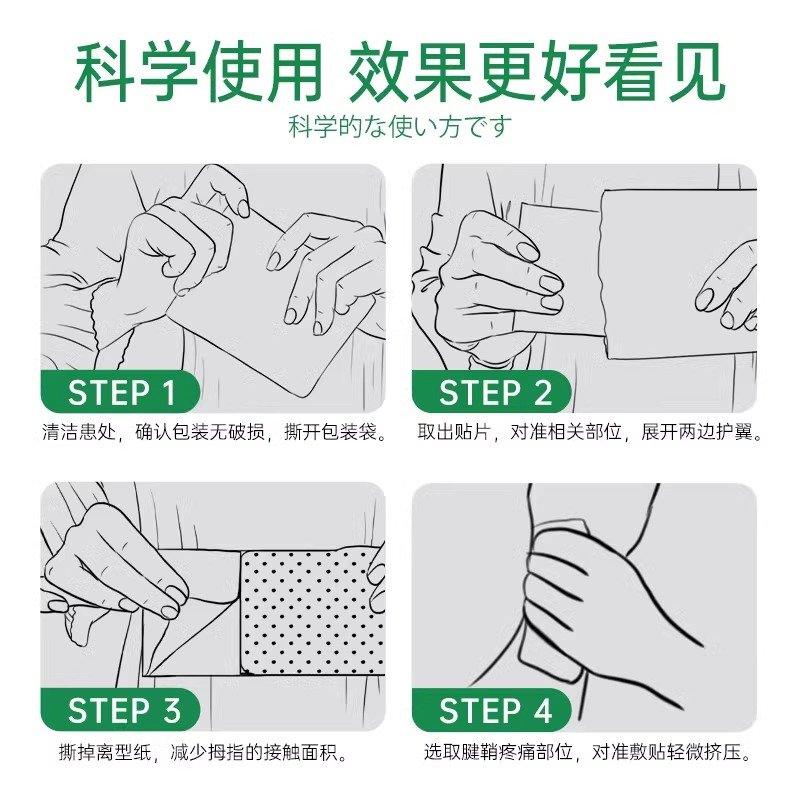 科学使用 效果更好看见

科学的な使い方です

STEP 1

清洁患处，确认包装无破损，撕开包装袋。

STEP 2

取出贴片，对准相关部位，展开两边护翼。

STEP 3

撕掉离型纸，减少拇指的接触面积。

STEP 4

选取腱鞘疼痛部位，对准敷贴轻微挤压。