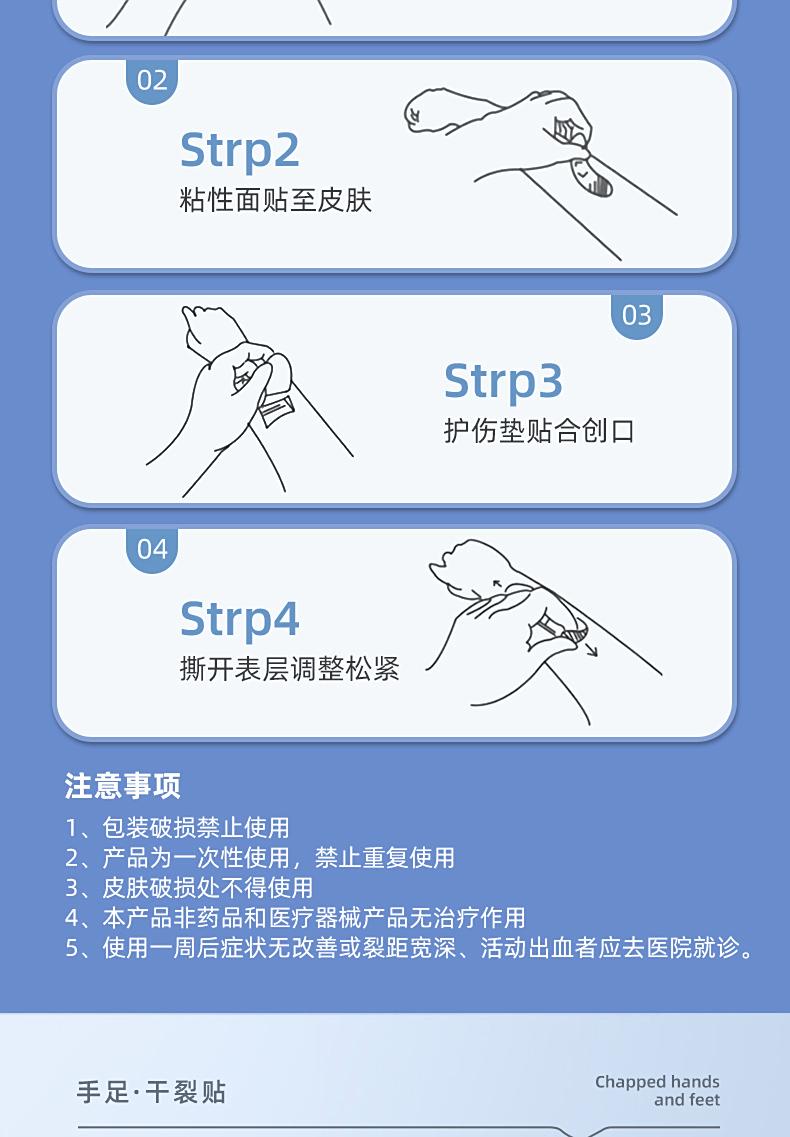 02

Strp2

粘性面贴至皮肤

03

Strp3

护伤垫贴合创口

04

Strp4

撕开表层调整松紧

注意事项

1、包装破损禁止使用
2、产品为一次性使用，禁止重复使用
3、皮肤破损处不得使用
4、本产品非药品和医疗器械产品无治疗作用
5、使用一周后症状无改善或裂距宽深、活动出血者应去医院就诊。

手足·干裂贴

Chapped hands and feet