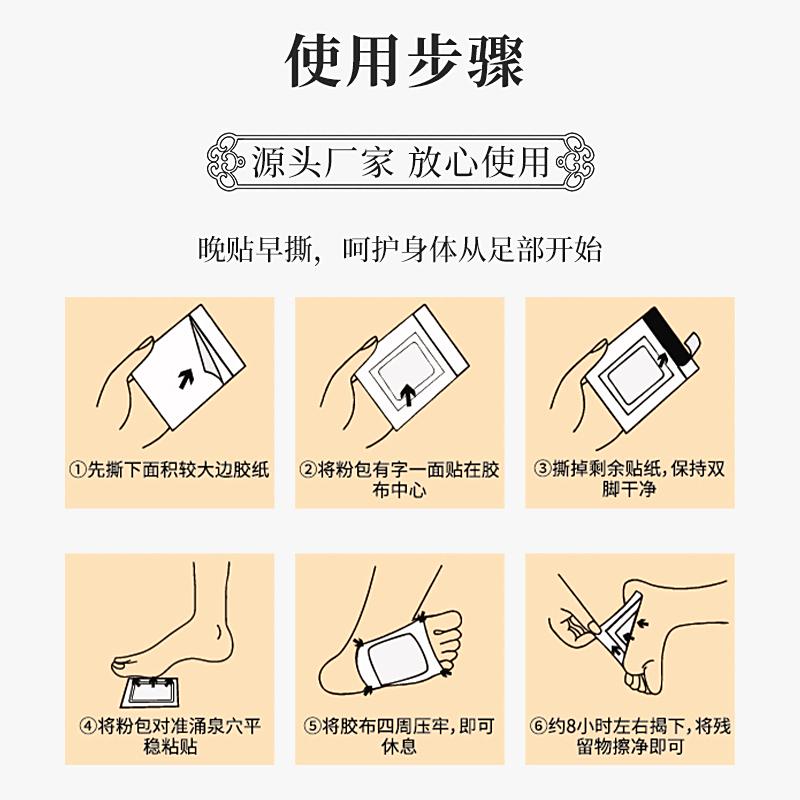 使用步骤

源头厂家 放心使用

晚贴早撕，呵护身体从足部开始

①先撕下面积较大边胶纸

②将粉包有字一面贴在胶布中心

③撕掉剩余贴纸，保持双脚干净

④将粉包对准涌泉穴平稳粘贴

⑤将胶布四周压牢，即可休息

⑥约8小时左右揭下，将残留物擦净即可