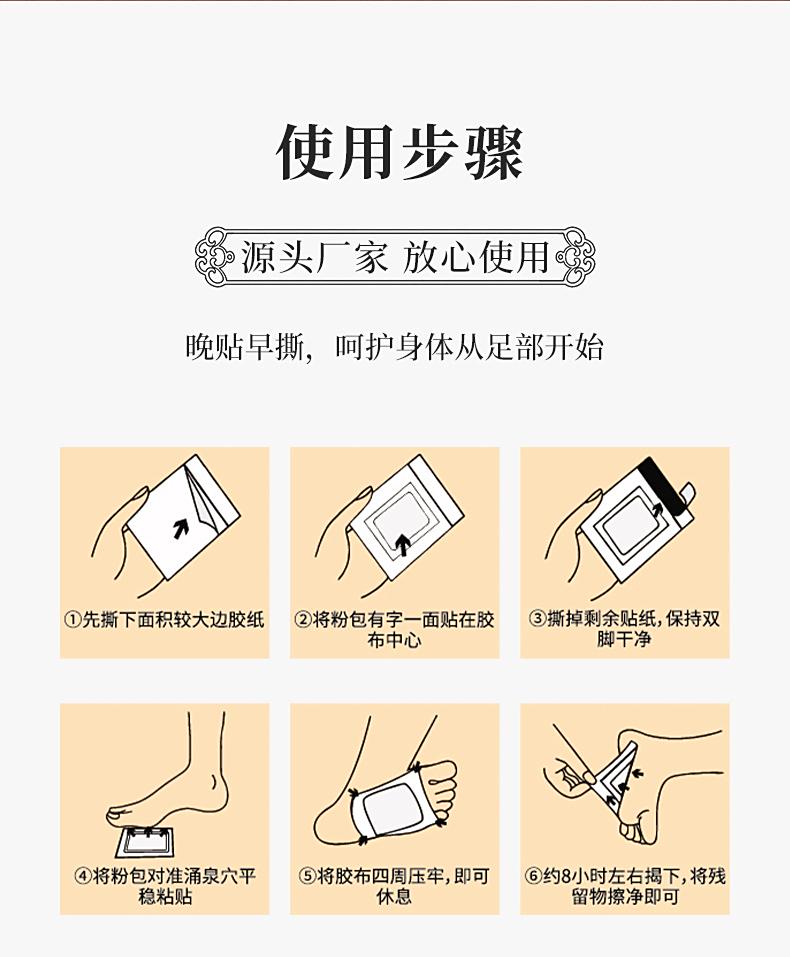 使用步骤

源头厂家 放心使用

晚贴早撕，呵护身体从足部开始

①先撕下面积较大边胶纸

②将粉包有字一面贴在胶布中心

③撕掉剩余贴纸，保持双脚干净

④将粉包对准涌泉穴平稳粘贴

⑤将胶布四周压牢，即可休息

⑥约8小时左右揭下，将残留物擦净即可