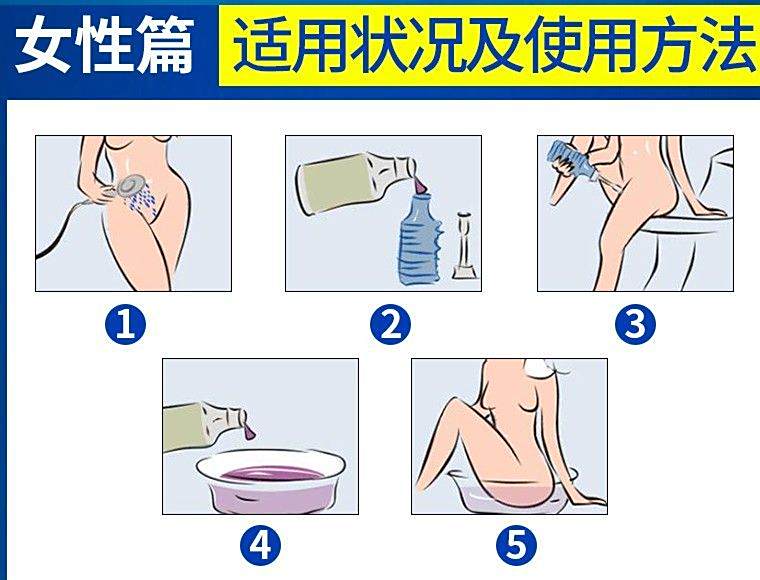 女性篇 适用状况及使用方法

1

2

3

4

5