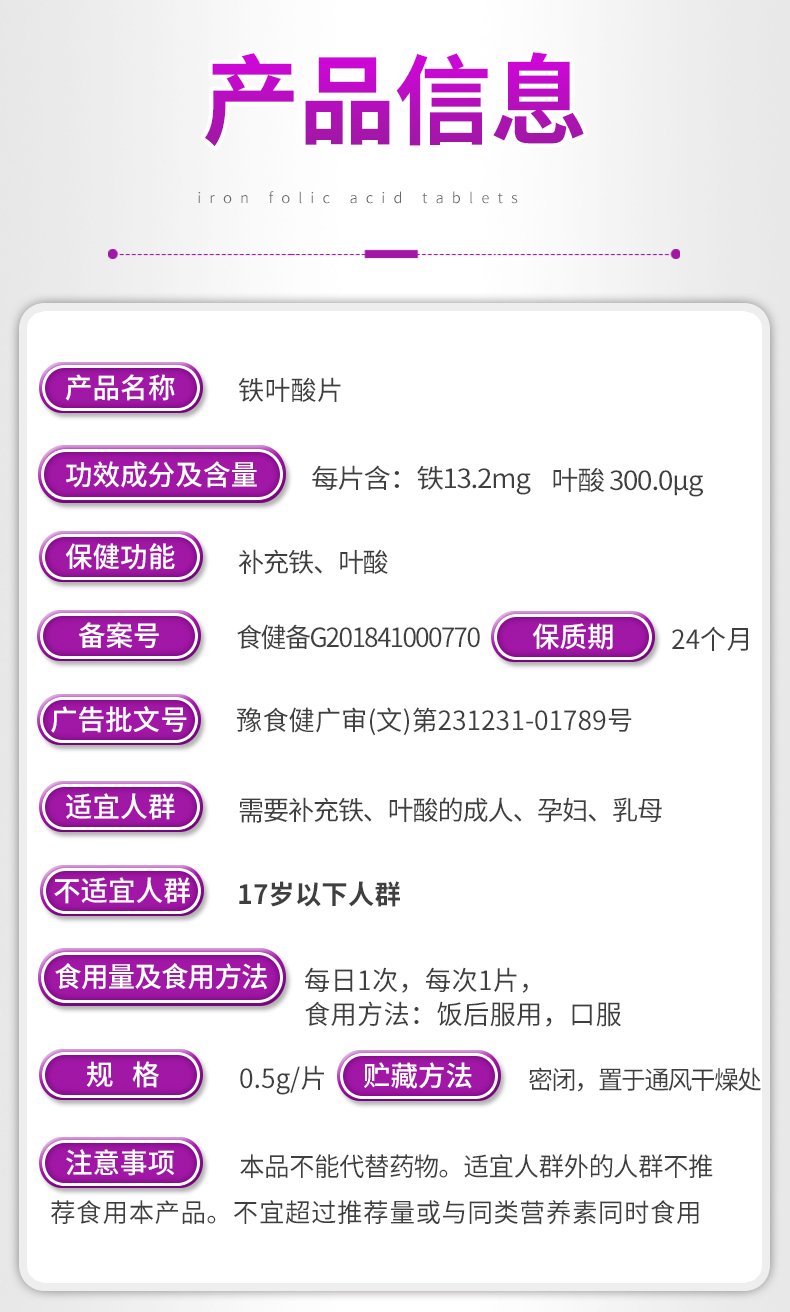 产品信息

iron folic acid tablets

产品名称 铁叶酸片

功效成分及含量 每片含：铁13.2mg 叶酸300.0μg

保健功能 补充铁、叶酸

备案号 食健备G201841000770 保质期 24个月

广告批文号 豫食健广审(文)第231231-01789号

适宜人群 需要补充铁、叶酸的成人、孕妇、乳母

不适宜人群 17岁以下人群

食用量及食用方法 每日1次，每次1片，
食用方法：饭后服用，口服

规 格 0.5g/片 贮藏方法 密闭，置于通风干燥处

注意事项 本品不能代替药物。适宜人群外的人群不推荐食用本产品。不宜超过推荐量或与同类营养素同时食用