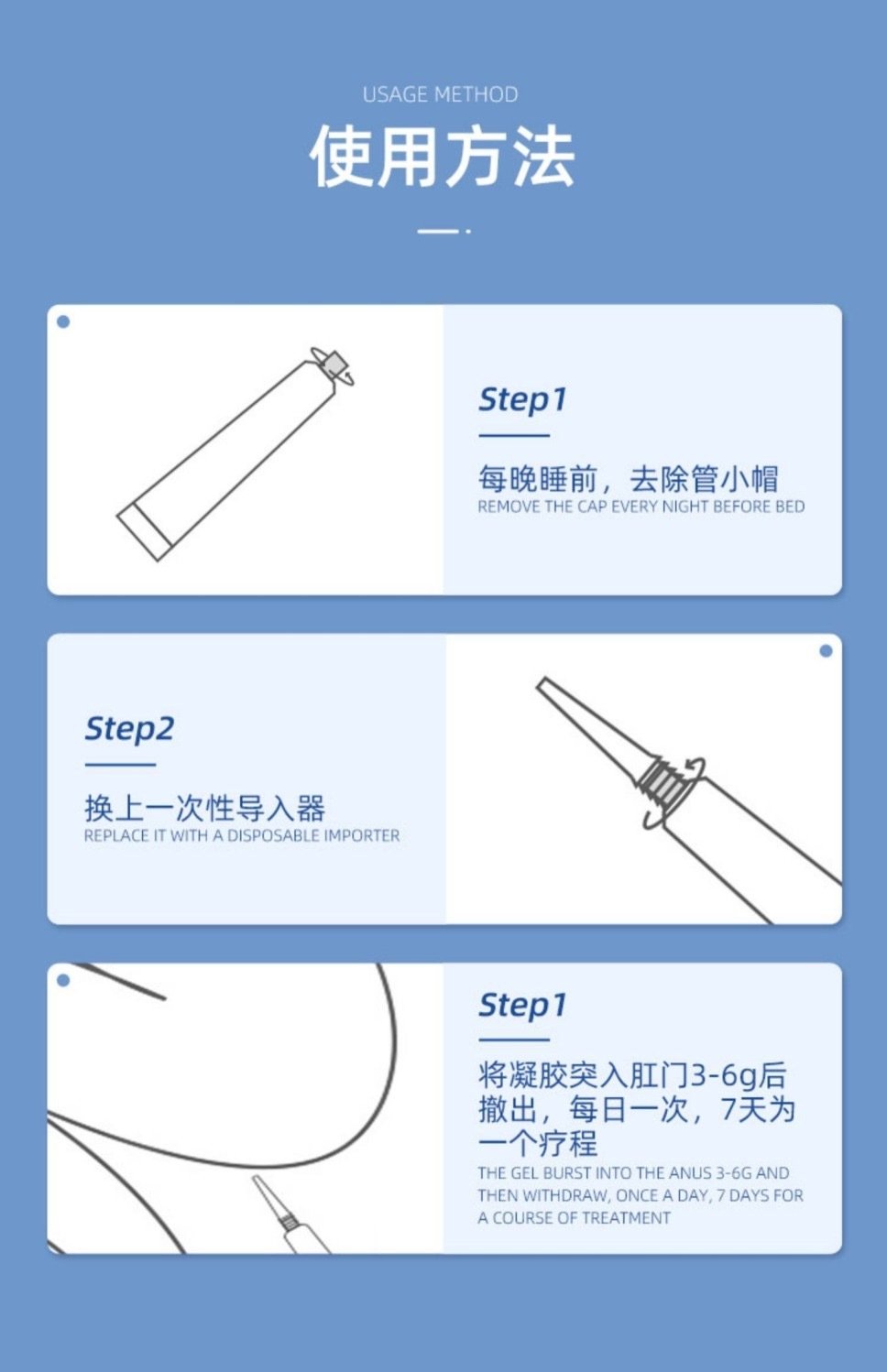 USAGE METHOD

使用方法

Step1

每晚睡前，去除管小帽
REMOVE THE CAP EVERY NIGHT BEFORE BED

Step2

换上一次性导入器
REPLACE IT WITH A DISPOSABLE IMPORTER

Step1

将凝胶突入肛门3-6g后撤出，每日一次，7天为一个疗程
THE GEL BURST INTO THE ANUS 3-6G AND THEN WITHDRAW, ONCE A DAY, 7 DAYS FOR A COURSE OF TREATMENT