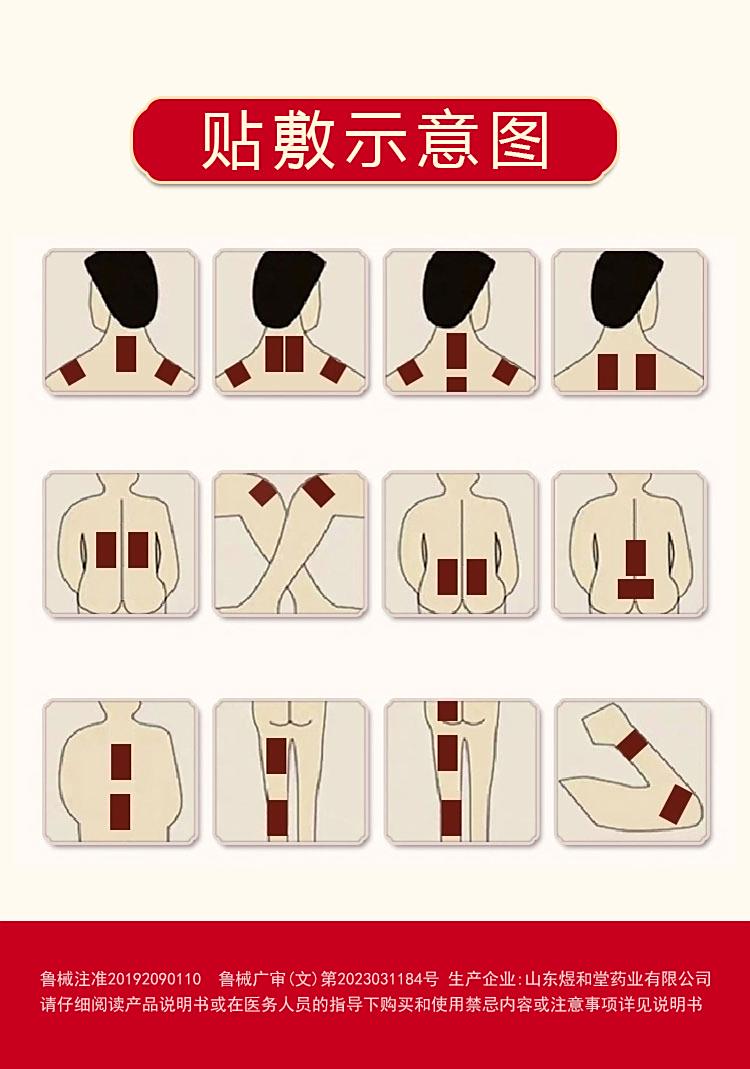 贴敷示意图

鲁械注准20192090110　鲁械广审(文)第2023031184号 生产企业:山东煜和堂药业有限公司
请仔细阅读产品说明书或在医务人员的指导下购买和使用禁忌内容或注意事项详见说明书